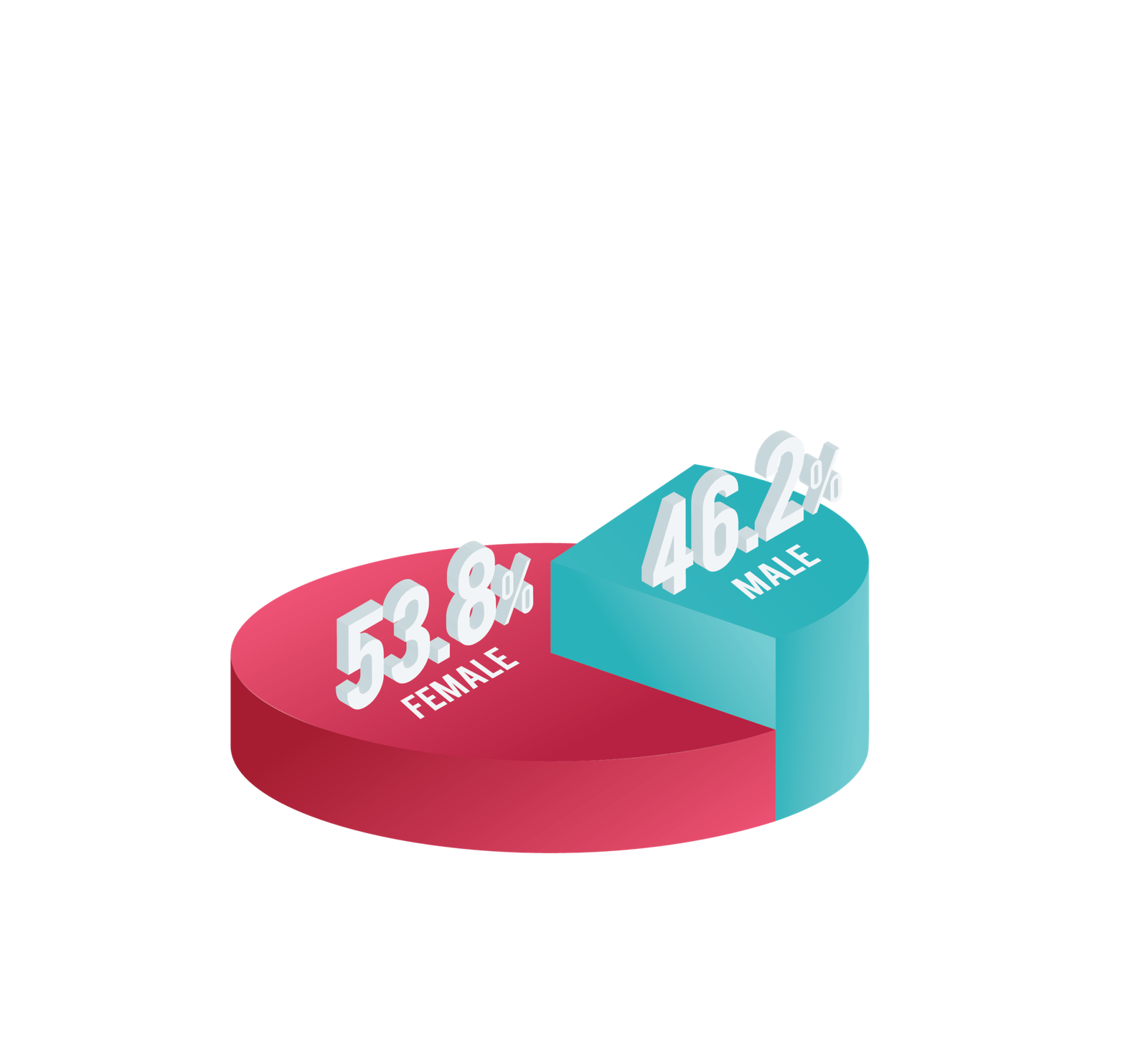 53.8%
FEMALE

46.2%
MALE