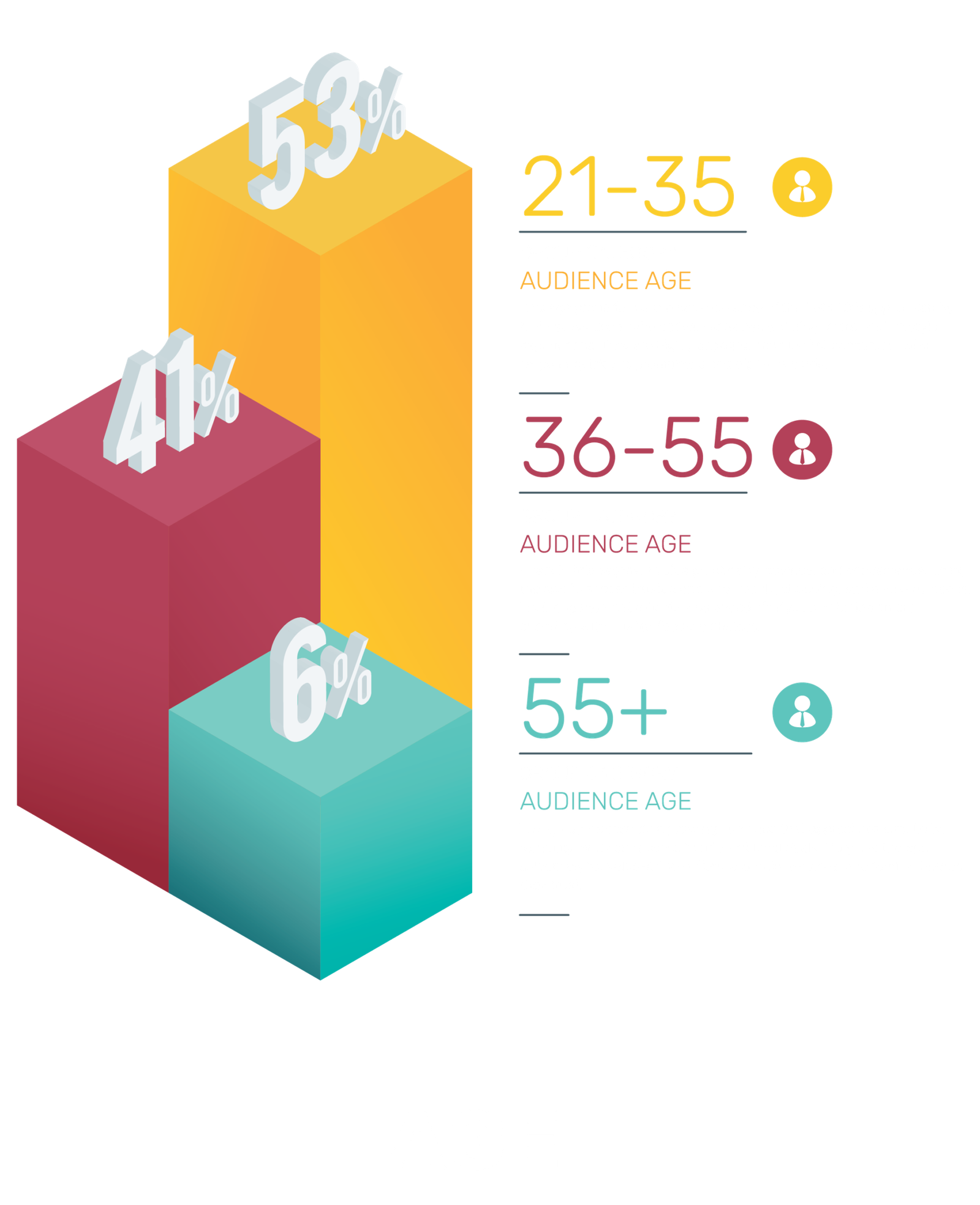 53%

41%

6%

21-35

AUDIENCE AGE

36-55

AUDIENCE AGE

55+

AUDIENCE AGE